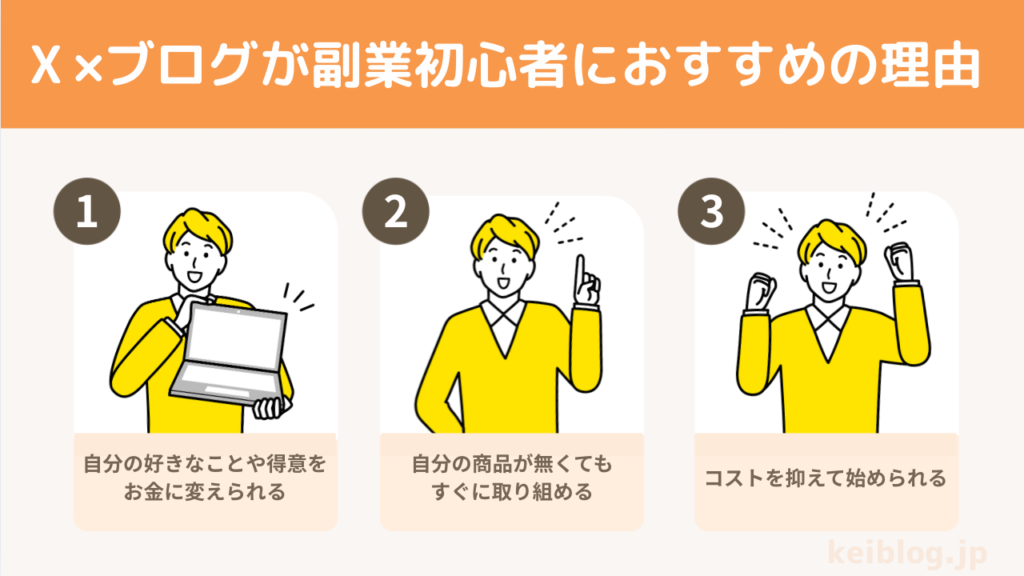 X×ブログが副業初心者におすすめの理由

1

自分の好きなことや得意をお金に変えられる

2

自分の商品が無くてもすぐに取り組める

3

コストを抑えて始められる

keiblog.jp