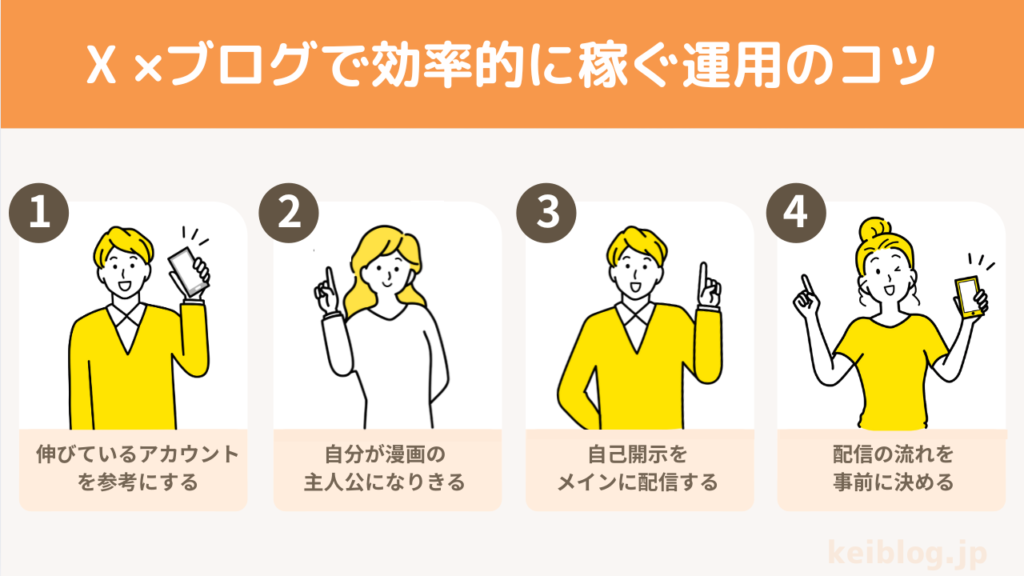 X ×ブログで効率的に稼ぐ運用のコツ

1
伸びているアカウントを参考にする

2
自分が漫画の主人公になりきる

3
自己開示をメインに配信する

4
配信の流れを事前に決める

keiblog.jp